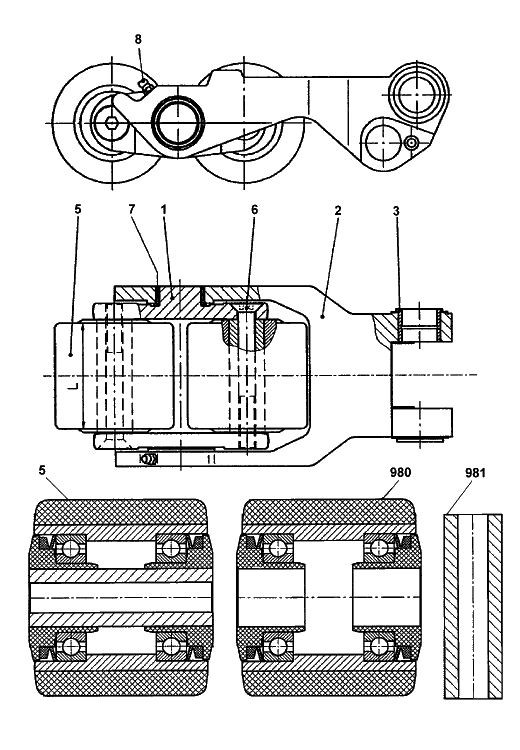 8

5 7 1 6 2 3

5 980 981