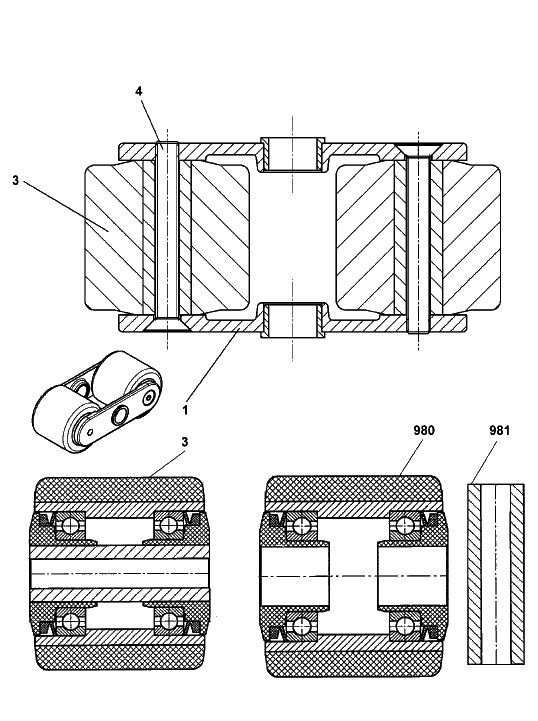 4
3
1
3
980
981