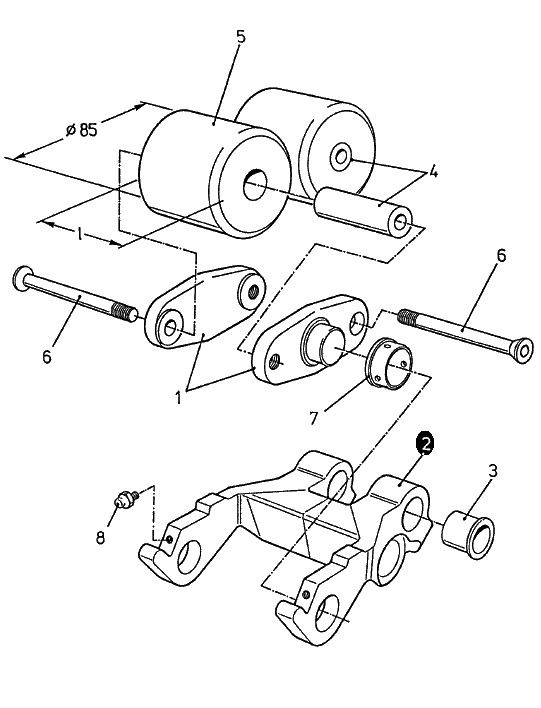 5
ø 85
4
l
6
6
1
7
2
3
8