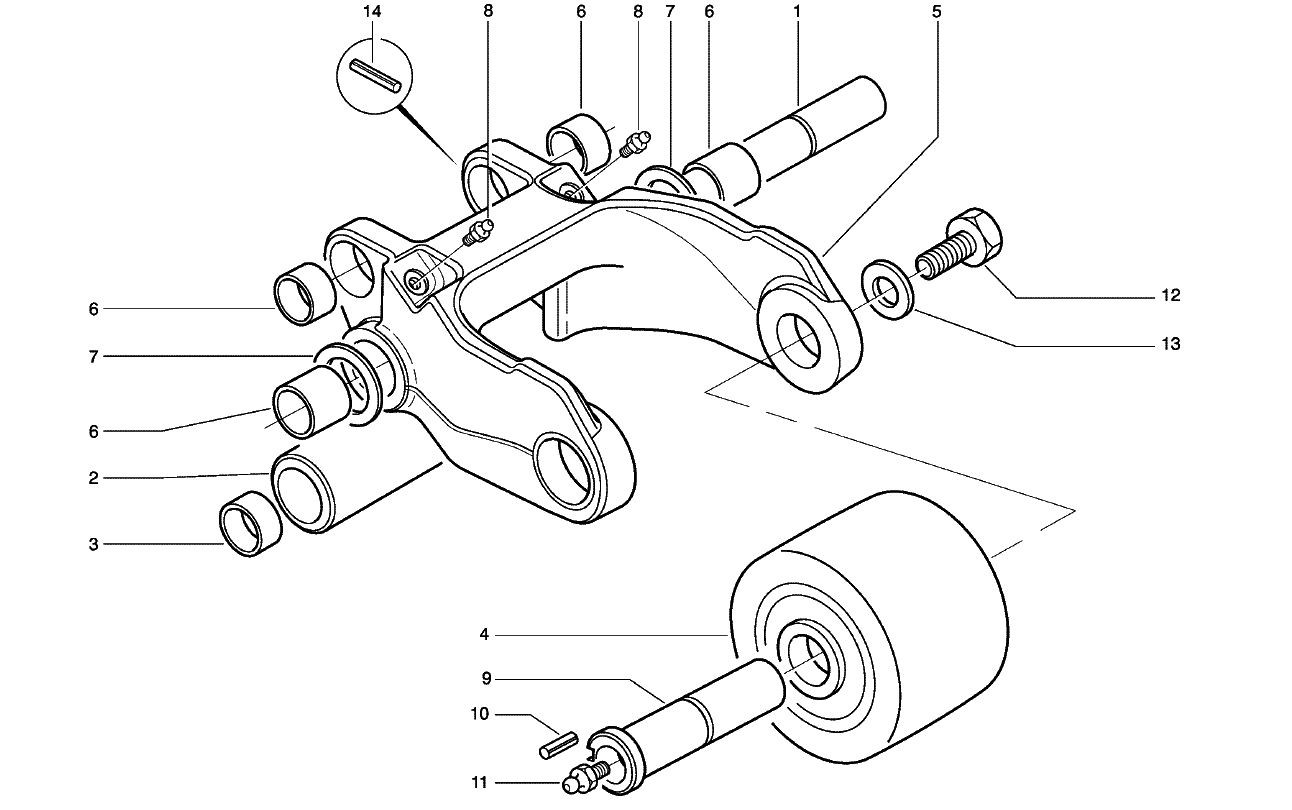 14
8
6
8
7
6
1
5
12
13
6
7
6
2
3
4
9
10
11