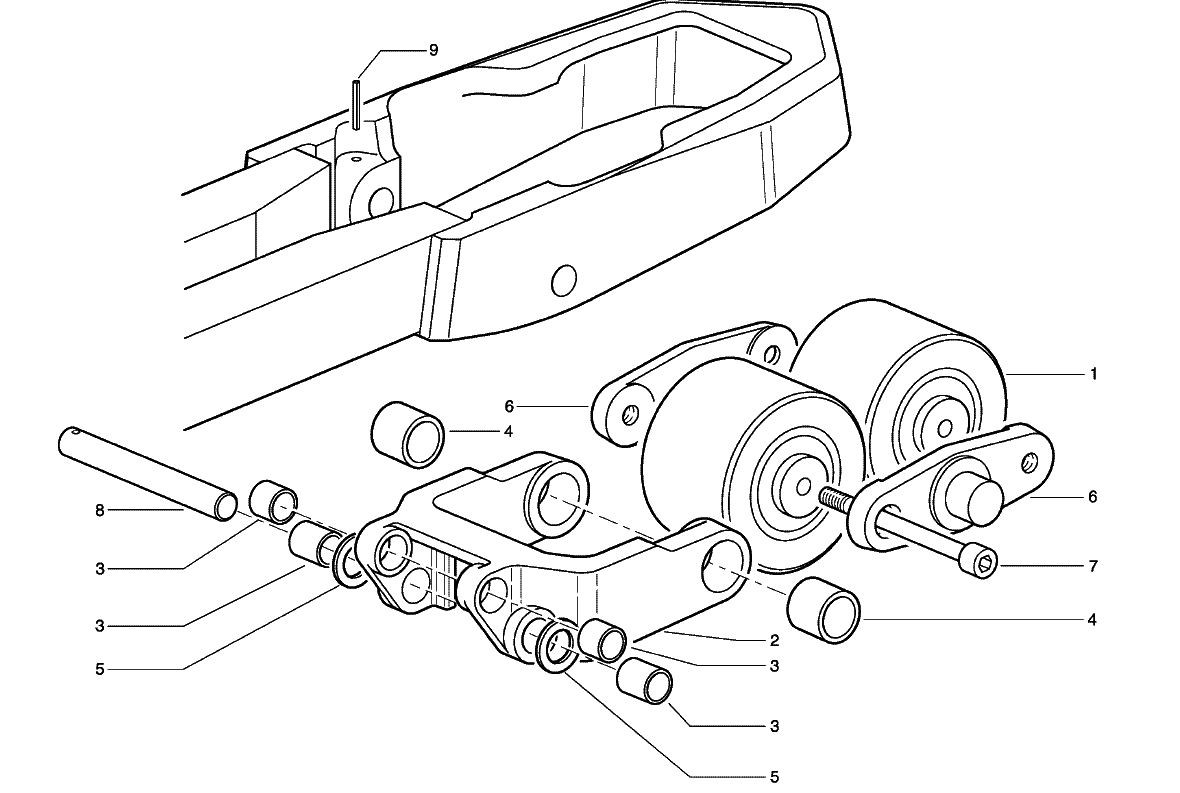 9
1
6
4
6
8
7
3
3
4
5
2
3
3
5