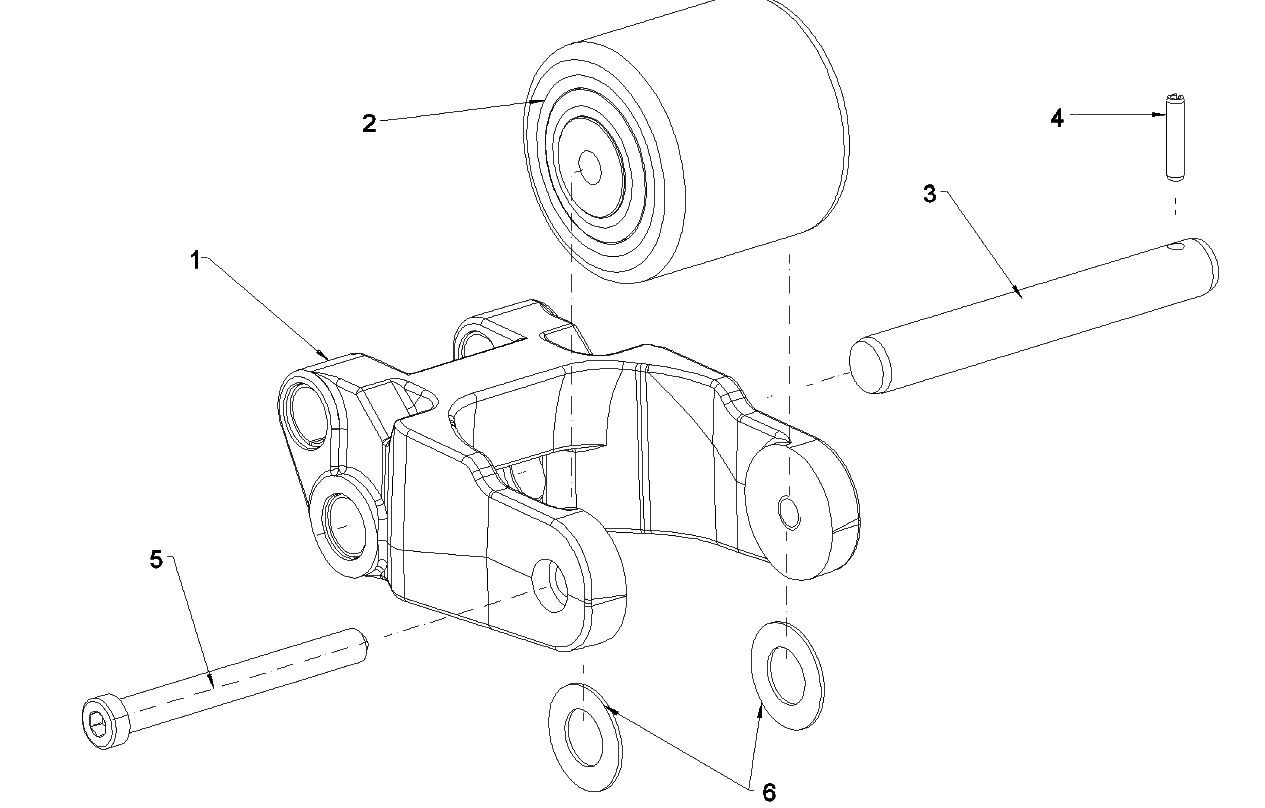 2
4
3
1
5
6