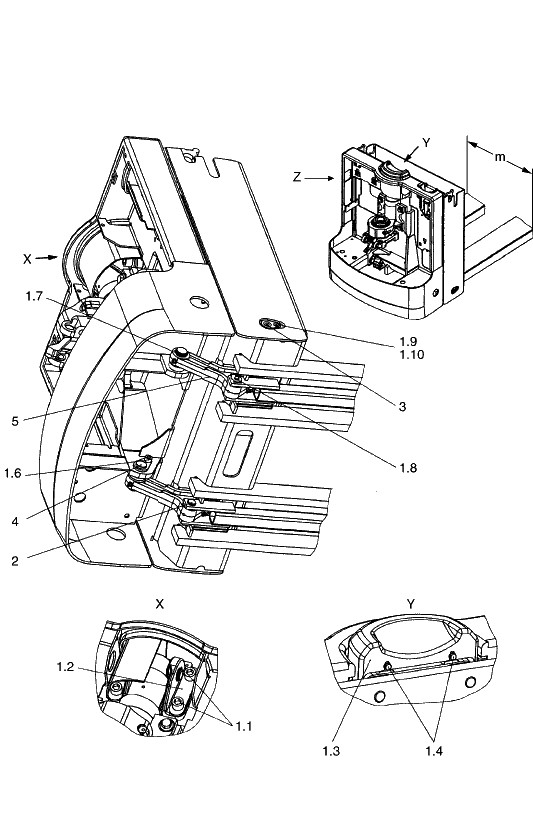 Y
Z
m
X
1.7
1.9
1.10
3
5
1.8
1.6
4
2
X
Y
1.2
1.1
1.3
1.4