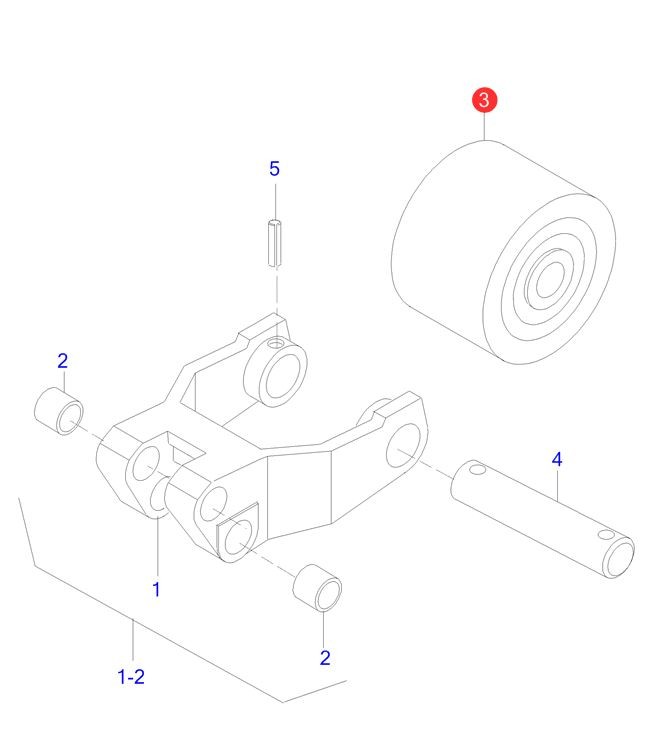 3
5
2
4
1
2
1-2