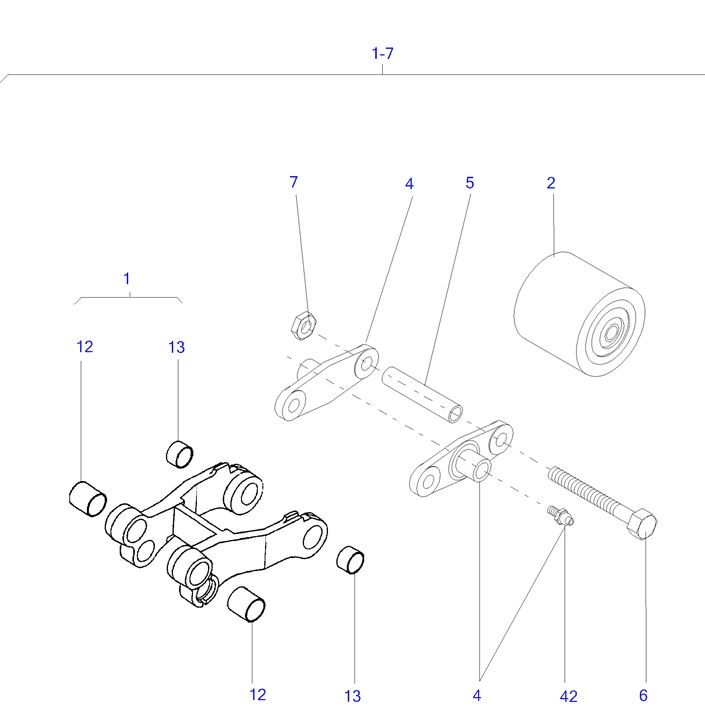 1-7

7
4
5
2

1

12
13

12
13
4
42
6