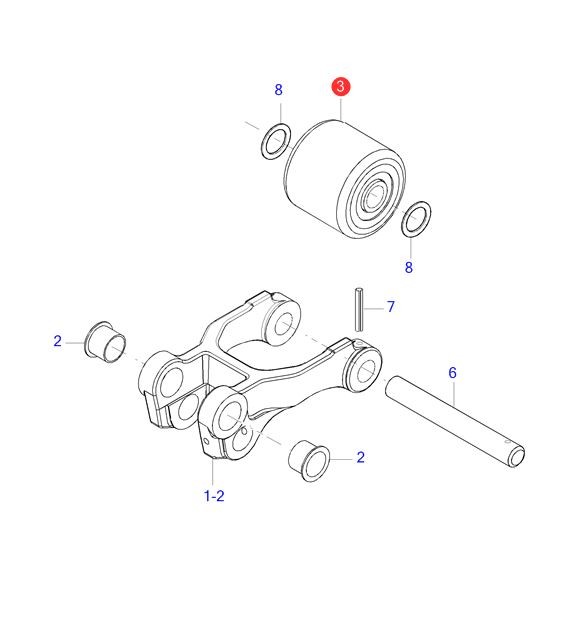 8
3
8
7
2
6
2
1-2