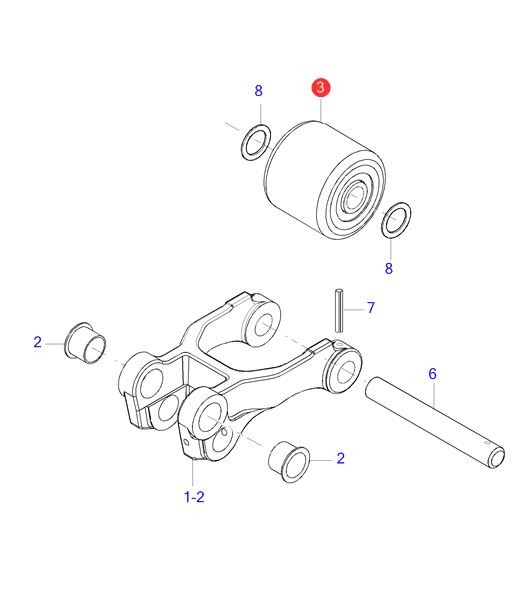 8
3
8
7
2
6
2
1-2