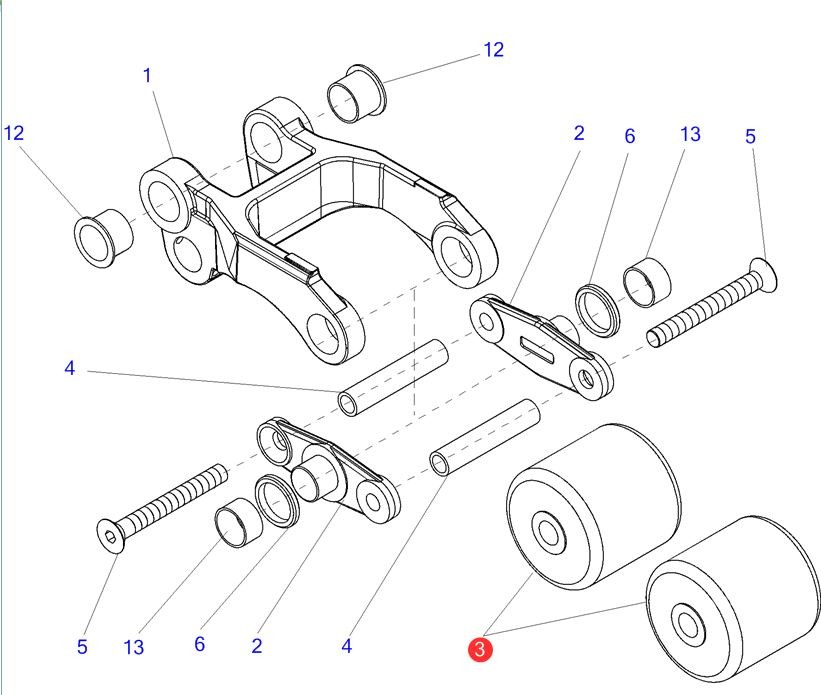 12
1
12
2
6
13
5
4
5
13
6
2
4
3