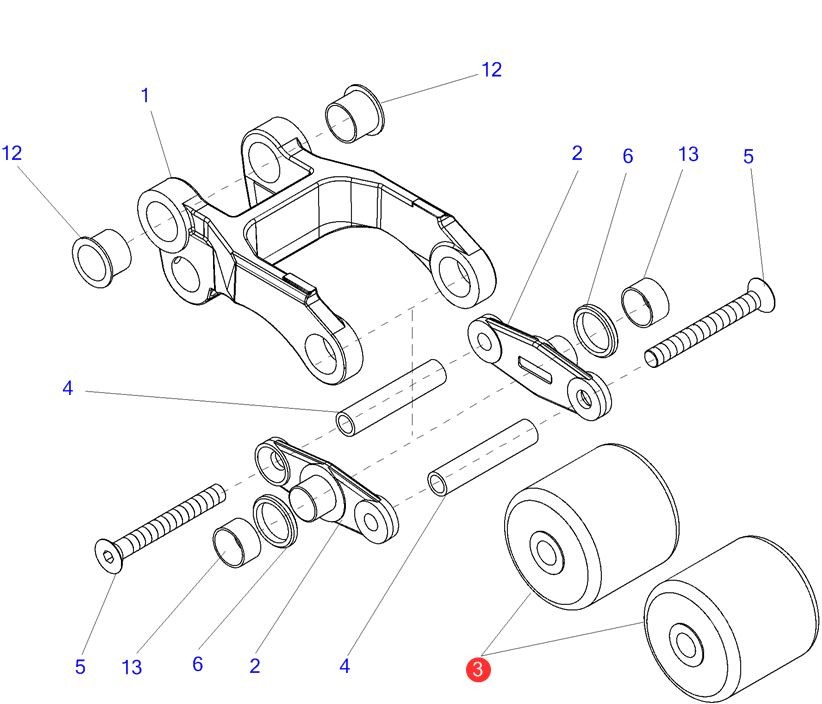 12
1
12
2
6
13
5
4
5
13
6
2
4
3