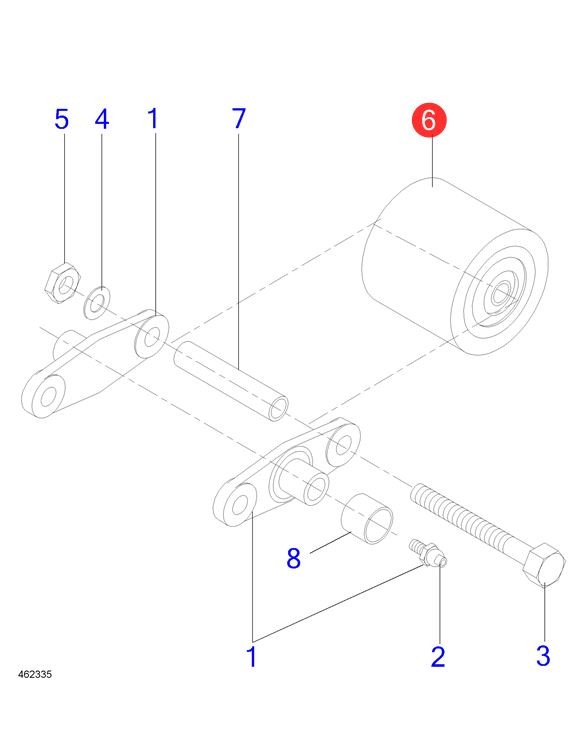 5 4 1 7 6

8

1 2 3

462335