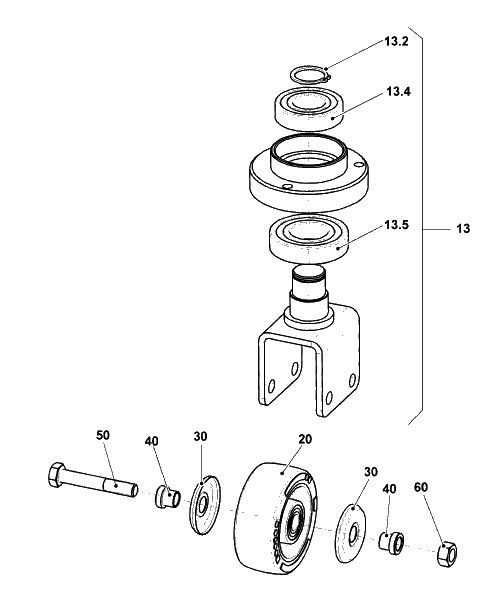 13.2
13.4
13.5
13
50
40
30
20
30
40
60