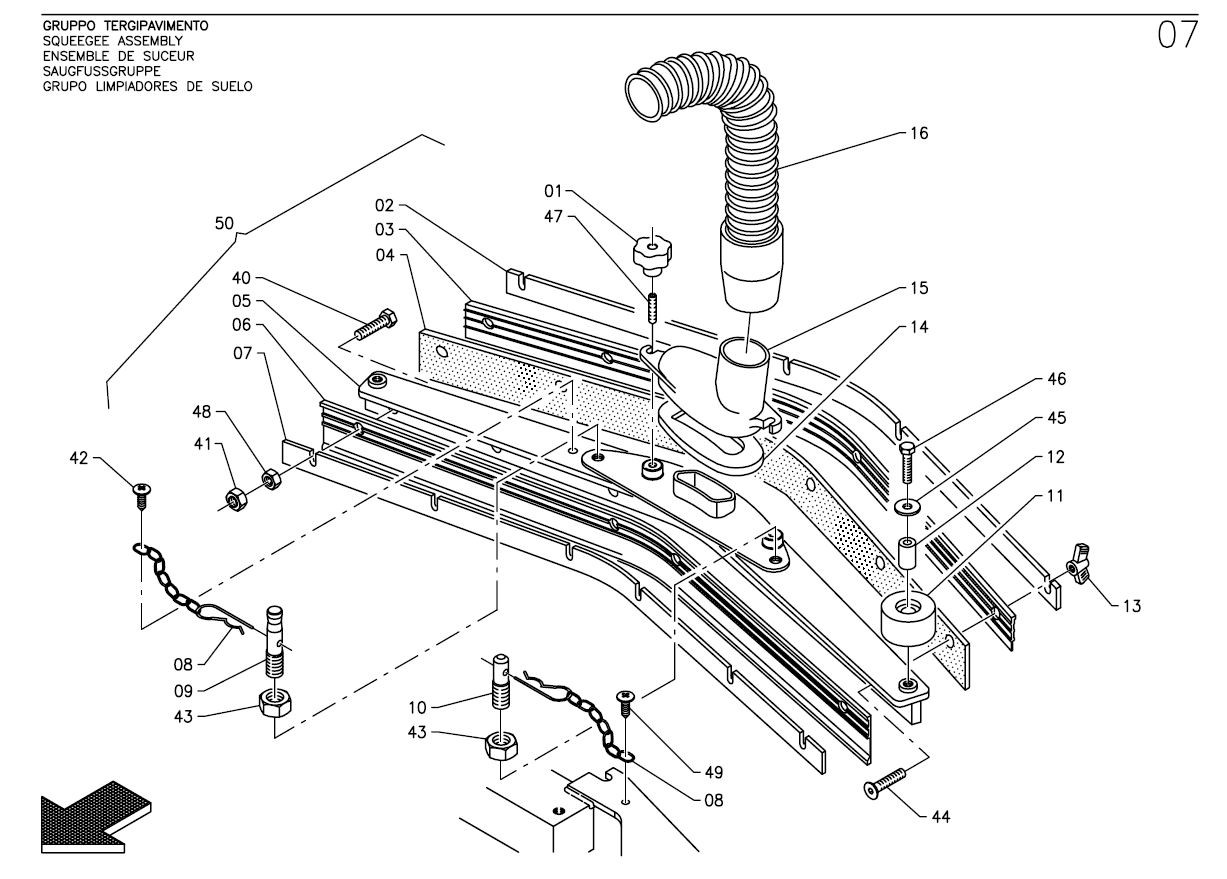 GRUPPO TERGIPAVIMENTO
SQUEEGEE ASSEMBLY
ENSEMBLE DE SUCEUR
SAUGFUSSGRUPPE
GRUPO LIMPIADORES DE SUELO

07

16
01
47
02
03
04
50
40
05
06
07
15
14
46
45
12
11
13
48
41
42
08
09
43
10
43
49
08
44