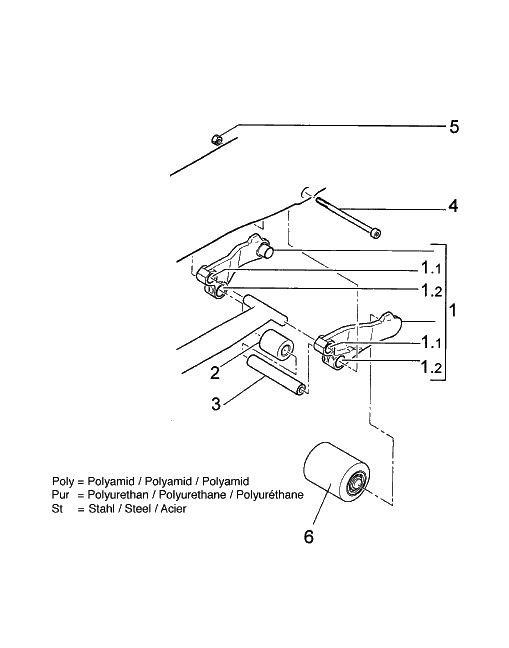 5

4

1.1

1.2

1

1.1

1.2

2

3

Poly = Polyamid / Polyamid / Polyamid
Pur = Polyurethan / Polyurethane / Polyuréthane
St = Stahl / Steel / Acier

6