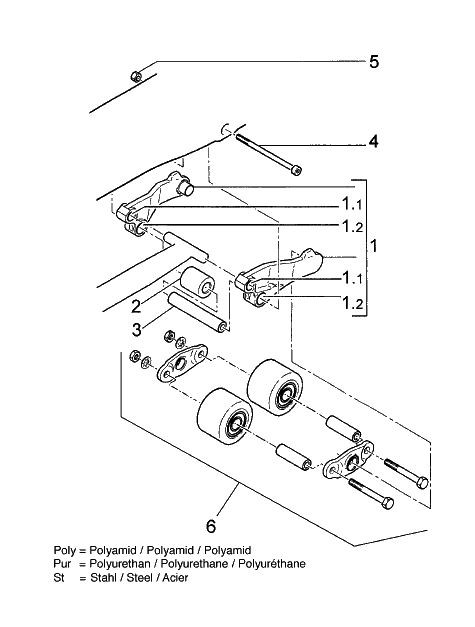 5

4

1.1

1.2

1

1.1

1.2

2

3

6

Poly = Polyamid / Polyamid / Polyamid
Pur = Polyurethan / Polyurethane / Polyuréthane
St = Stahl / Steel / Acier