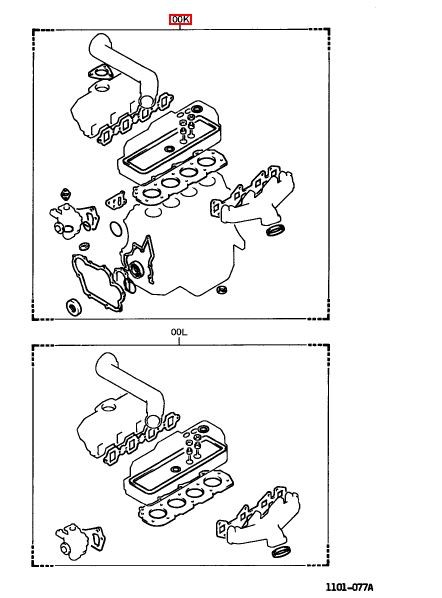 00K

00L

1101-077A