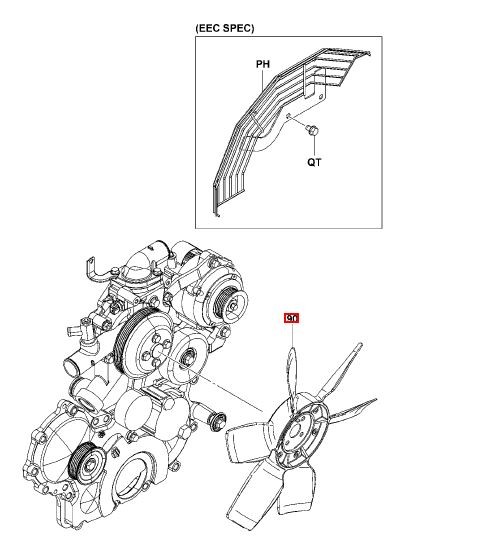 (EEC SPEC)

PH

QT

90