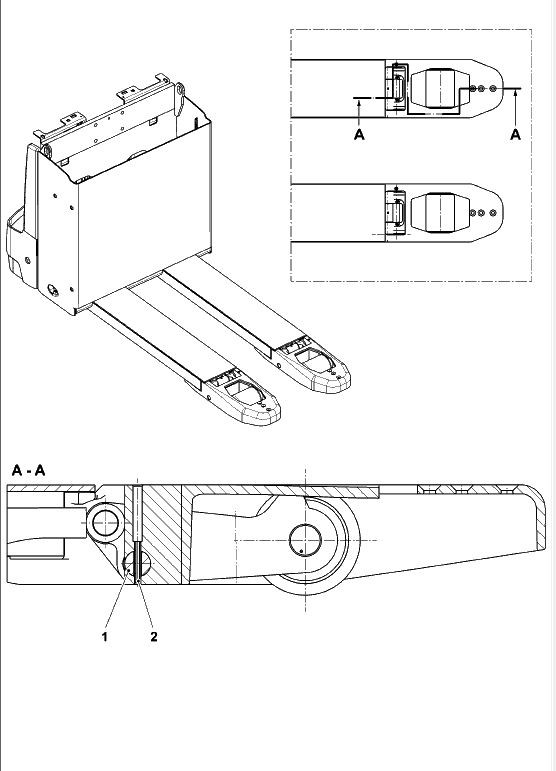 A
A
A - A
1
2