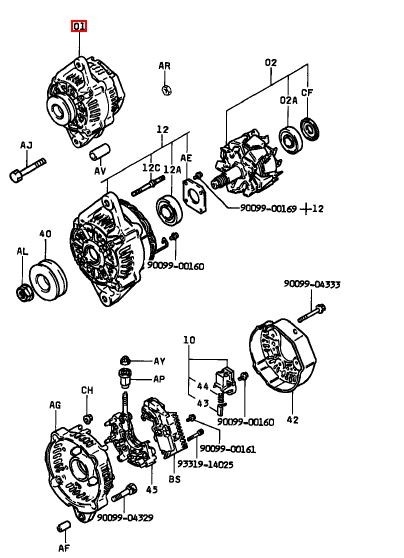 01
AR
02
02A
CF
AJ
AV
12
12C
12A
AE
90099-00169 +12
40
AL
90099-00160
90099-04333
10
AY
AP
44
43
CH
AG
90099-00160
42
90099-00161
93319-14025
BS
45
90099-04329
AF