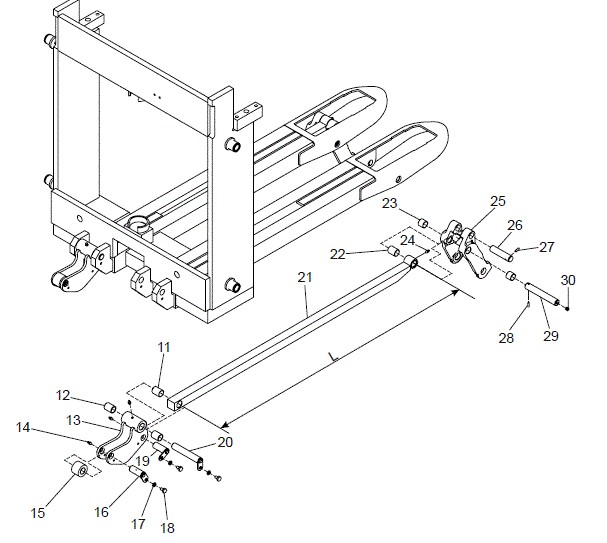 25
23
26
24
27
22
21
30
28
29
L
11
12
13
14
20
19
15
16
17
18