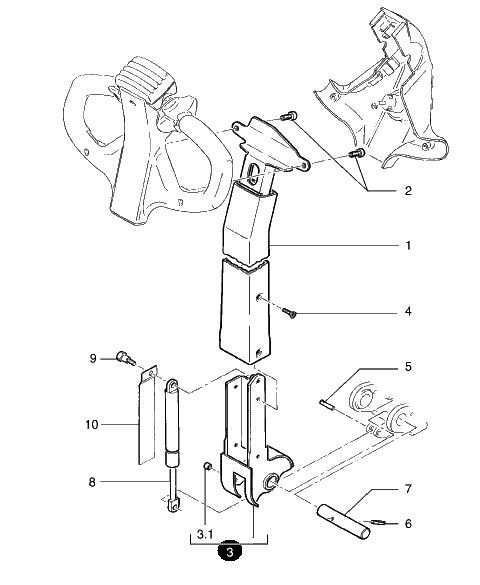 2
1
4
9
5
10
8
7
6
3.1
3