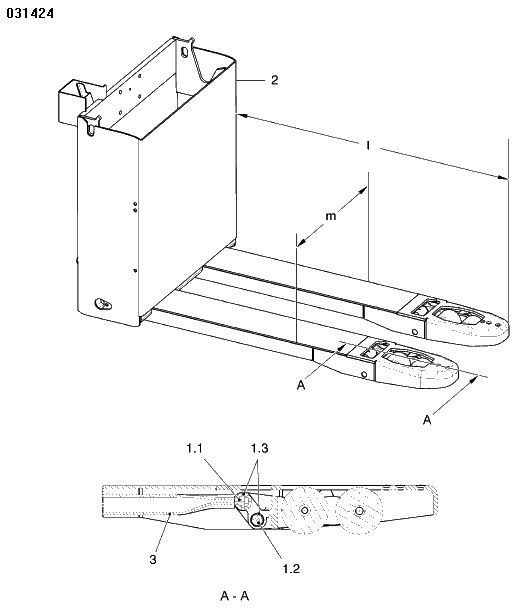 031424

2

l

m

A

A

1.1

1.3

3

1.2

A - A