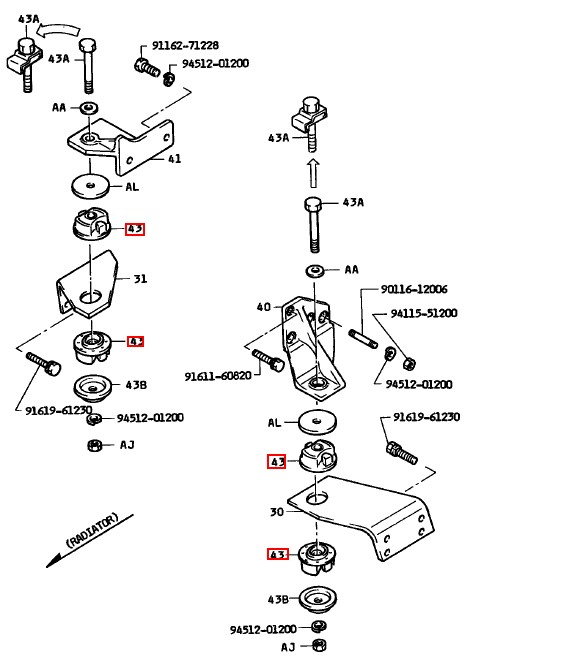 43A
43A
91162-71228
94512-01200
AA
41
AL
43
31
43
43B
91619-61230
94512-01200
AJ
(RADIATOR)
43A
43A
AA
40
90116-12006
94115-51200
91611-60820
94512-01200
AL
91619-61230
43
30
43
43B
94512-01200
AJ