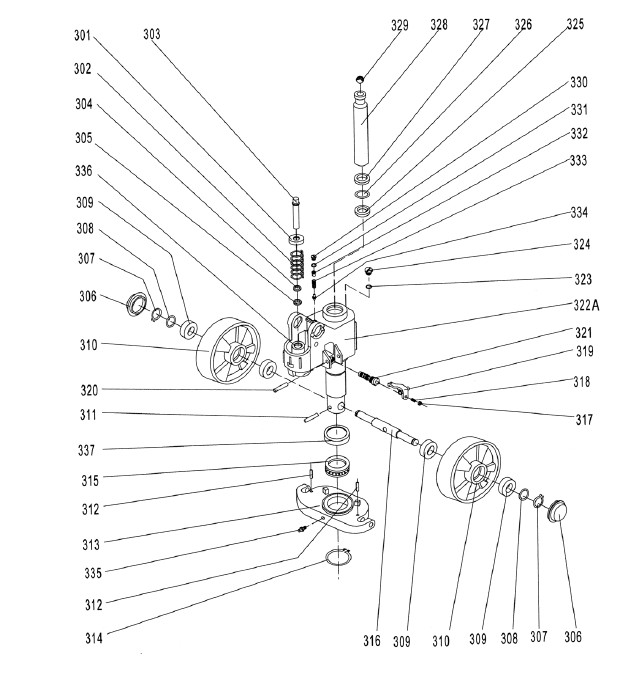 301
303
302
304
305
336
309
308
307
306
310
320
311
337
315
312
313
335
312
314
329
328
327
326
325
330
331
332
333
334
324
323
322A
321
319
318
317
316
309
310
309
308
307
306